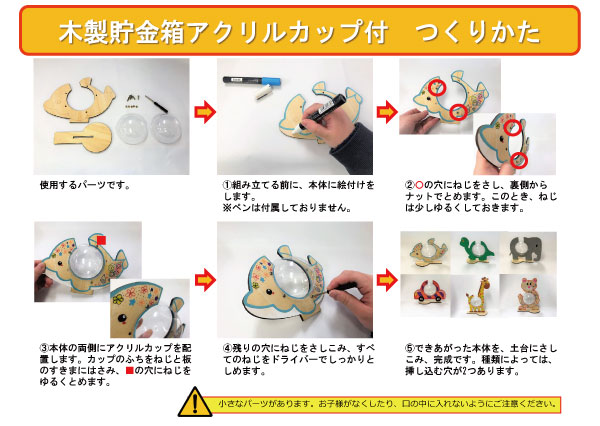 木製貯金箱アクリルカップ付　つくりかた

使用するパーツです。

①組み立てる前に、本体に絵付けをします。
※ペンは付属しておりません。

②○の穴にねじをさし、裏側からナットでとめます。このとき、ねじは少しゆるくしておきます。

③本体の両側にアクリルカップを配置します。カップのふちをねじと板のすきまにはさみ、■の穴にねじをゆるくとめます。

④残りの穴にねじをさしこみ、すべてのねじをドライバーでしっかりとしめます。

⑤できあがった本体を、土台にさしこみ、完成です。種類によっては、挿し込む穴が2つあります。

小さなパーツがあります。お子様がなくしたり、口の中に入れないようにご注意ください。